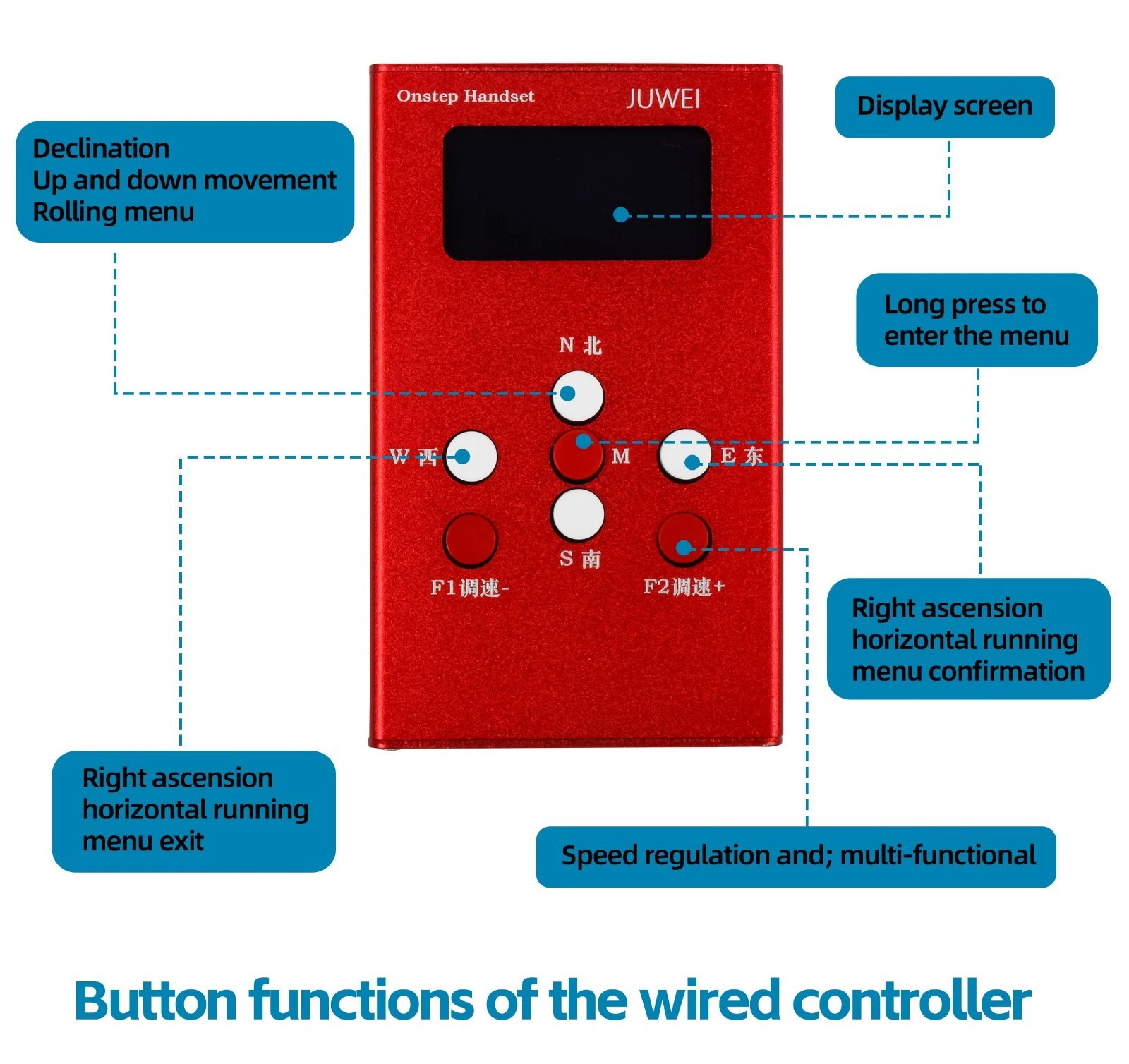 Onstep Handset
JUWEI

Display screen

Declination
Up and down movement
Rolling menu

Long press to enter the menu

N 北

W 西

M

E 东

S 南

F1调速-

F2调速+

Right ascension horizontal running menu confirmation

Right ascension horizontal running menu exit

Speed regulation and; multi-functional

Button functions of the wired controller