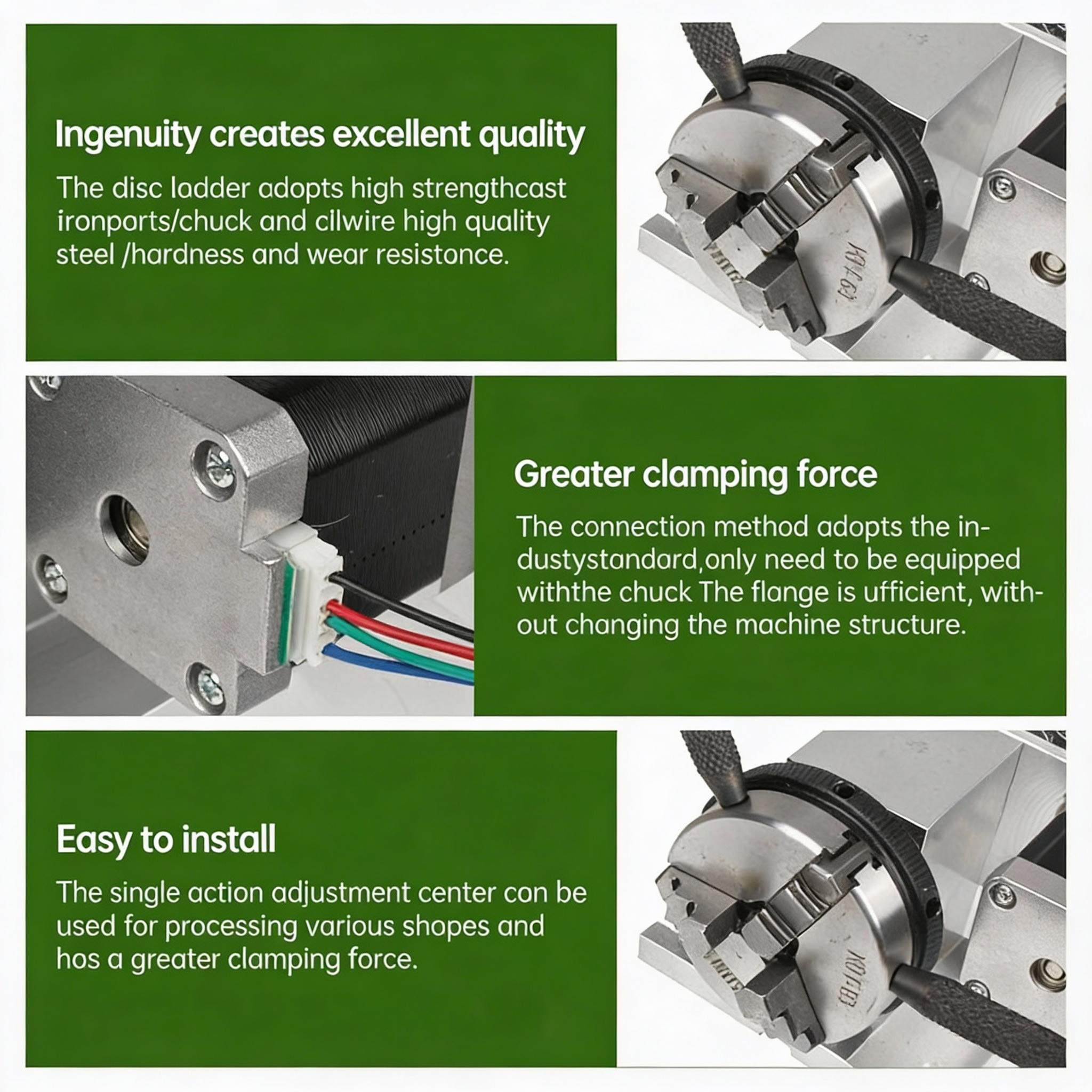 Ingenuity creates excellent quality

The disc ladder adopts high strengthcast ironports/chuck and cilwire high quality steel /hardness and wear resistonce.

K01-63

Greater clamping force

The connection method adopts the industystandard,only need to be equipped withthe chuck The flange is ufficient, without changing the machine structure.

Easy to install

The single action adjustment center con be used for processing various shopes and hos a greater clamping force.

K01-63