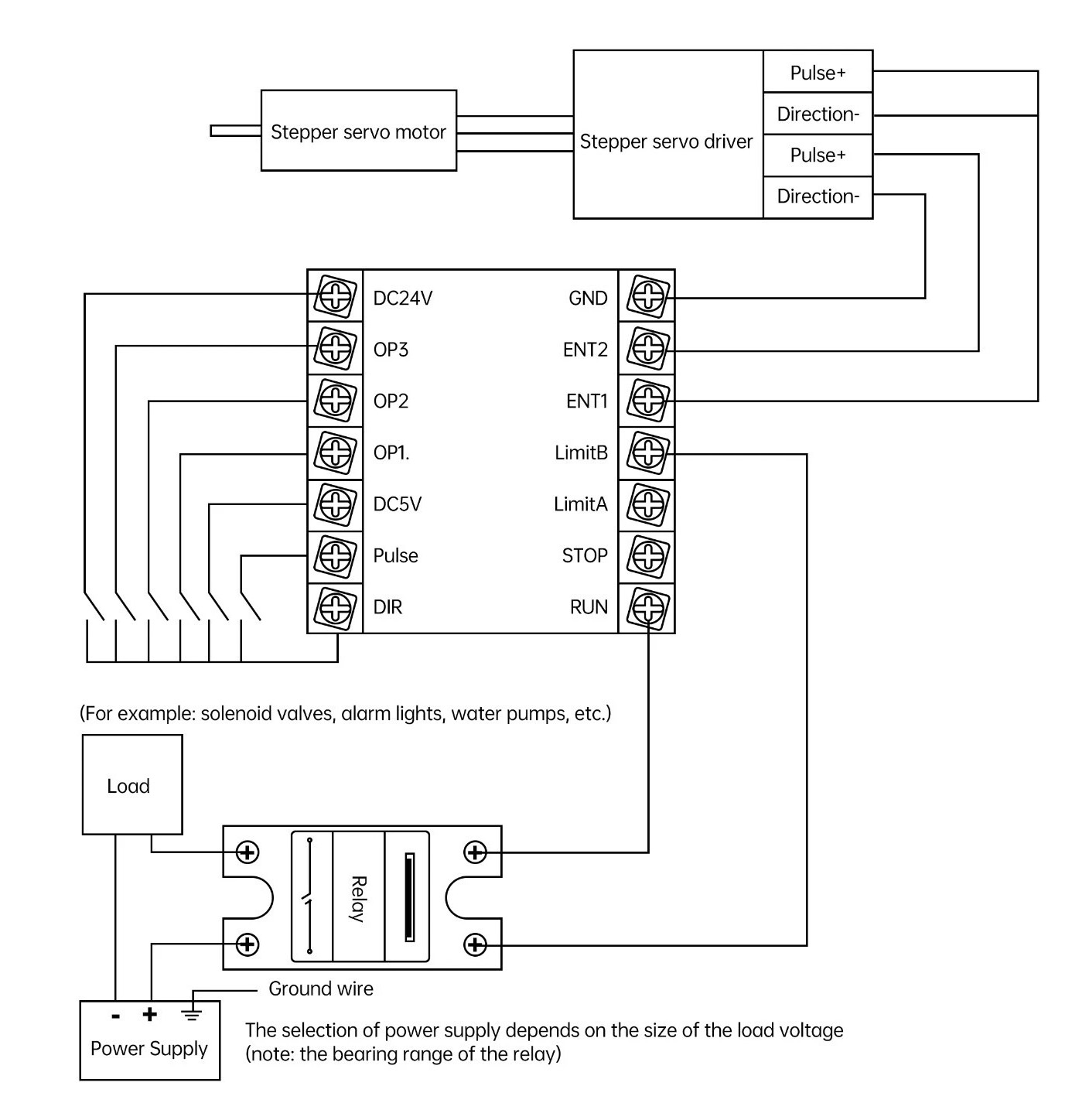 Stepper servo motor

Stepper servo driver

Pulse+
Direction-
Pulse+
Direction-

DC24V
OP3
OP2
OP1.
DC5V
Pulse
DIR

GND
ENT2
ENT1
LimitB
LimitA
STOP
RUN

(For example: solenoid valves, alarm lights, water pumps, etc.)

Load

Relay

Ground wire

- + Power Supply

The selection of power supply depends on the size of the load voltage (note: the bearing range of the relay)